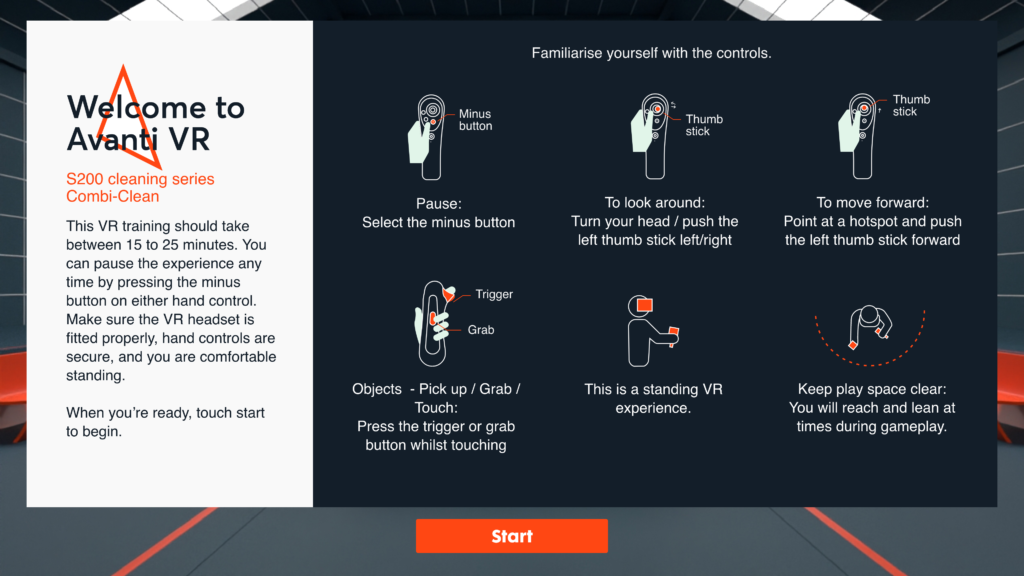 Welcome to Avanti VR

S200 cleaning series
Combi-Clean

This VR training should take between 15 to 25 minutes. You can pause the experience any time by pressing the minus button on either hand control. Make sure the VR headset is fitted properly, hand controls are secure, and you are comfortable standing.

When you're ready, touch start to begin.

Familiarise yourself with the controls.

Minus button

Pause:
Select the minus button

Thumb stick

To look around:
Turn your head / push the left thumb stick left/right

Thumb stick

To move forward:
Point at a hotspot and push the left thumb stick forward

Trigger

Grab

Objects - Pick up / Grab / Touch:
Press the trigger or grab button whilst touching

This is a standing VR experience.

Keep play space clear:
You will reach and lean at times during gameplay.

Start